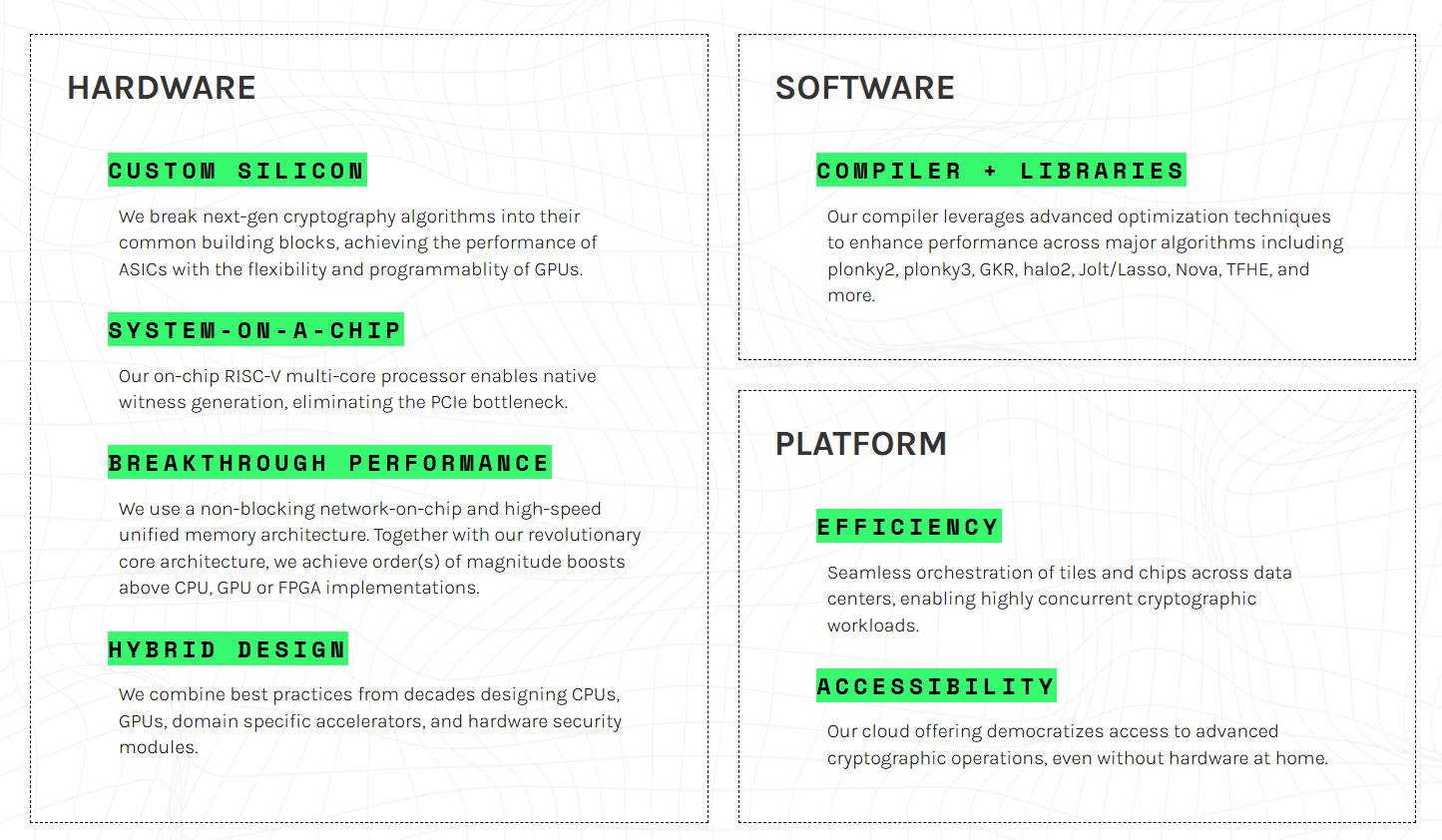 HARDWARE

CUSTOM SILICON

We break next-gen cryptography algorithms into their common building blocks, achieving the performance of ASICs with the flexibility and programmablity of GPUs.

SYSTEM-ON-A-CHIP

Our on-chip RISC-V multi-core processor enables native witness generation, eliminating the PCIe bottleneck.

BREAKTHROUGH PERFORMANCE

We use a non-blocking network-on-chip and high-speed unified memory architecture. Together with our revolutionary core architecture, we achieve order(s) of magnitude boosts above CPU, GPU or FPGA implementations.

HYBRID DESIGN

We combine best practices from decades designing CPUs, GPUs, domain specific accelerators, and hardware security modules.

SOFTWARE

COMPILER + LIBRARIES

Our compiler leverages advanced optimization techniques to enhance performance across major algorithms including plonky2, plonky3, GKR, halo2, Jolt/Lasso, Nova, TFHE, and more.

PLATFORM

EFFICIENCY

Seamless orchestration of tiles and chips across data centers, enabling highly concurrent cryptographic workloads.

ACCESSIBILITY

Our cloud offering democratizes access to advanced cryptographic operations, even without hardware at home.